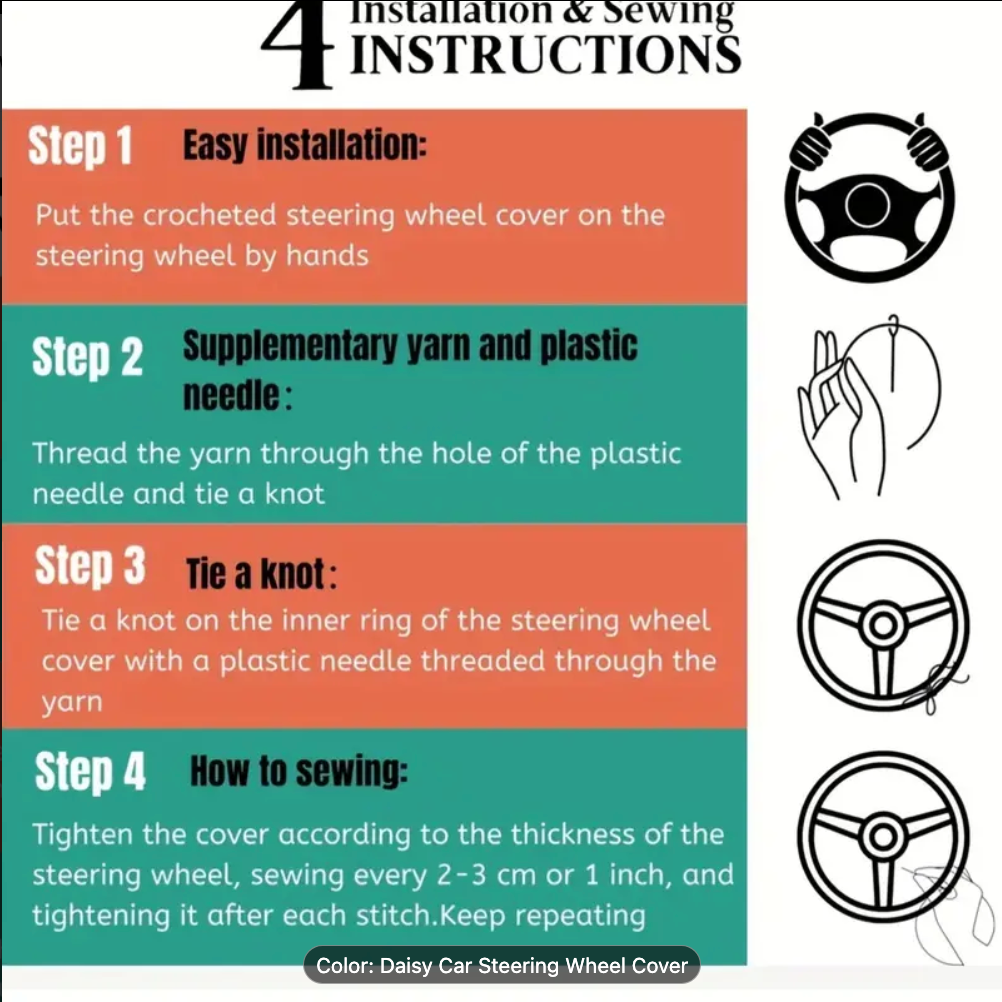 4 Installation & Sewing INSTRUCTIONS

Step 1 Easy installation:

Put the crocheted steering wheel cover on the steering wheel by hands

Step 2 Supplementary yarn and plastic needle:

Thread the yarn through the hole of the plastic needle and tie a knot

Step 3 Tie a knot:

Tie a knot on the inner ring of the steering wheel cover with a plastic needle threaded through the yarn

Step 4 How to sewing:

Tighten the cover according to the thickness of the steering wheel, sewing every 2-3 cm or 1 inch, and tightening it after each stitch.Keep repeating

Color: Daisy Car Steering Wheel Cover